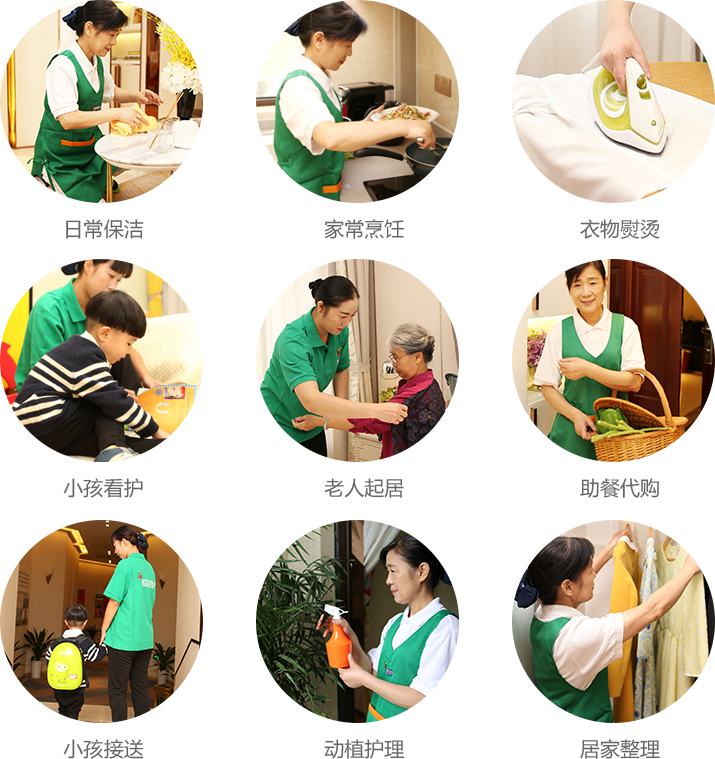 日常保洁

家常烹饪

衣物熨烫

小孩看护

老人起居

助餐代购

小孩接送

动植护理

居家整理